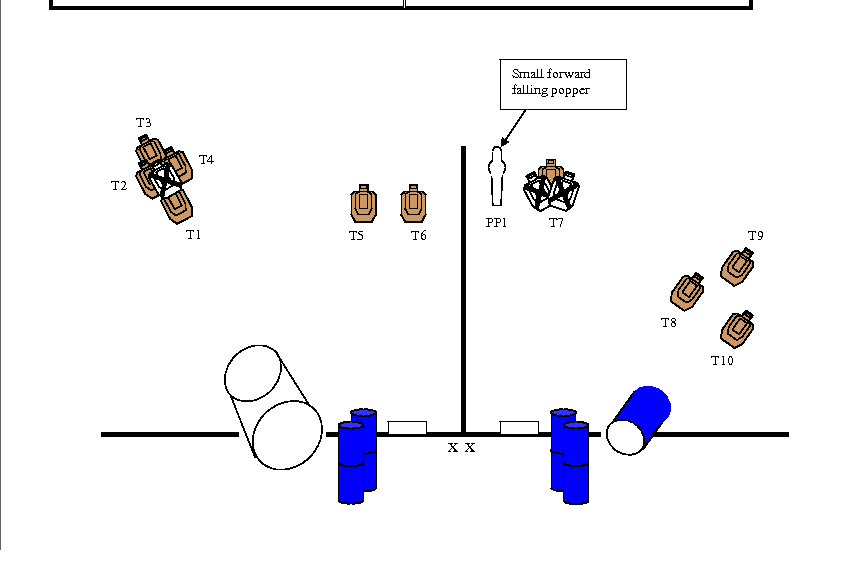 Small forward falling popper

T3

T4

T2

T1

T5

T6

PP1

T7

T9

T8

T10

X X