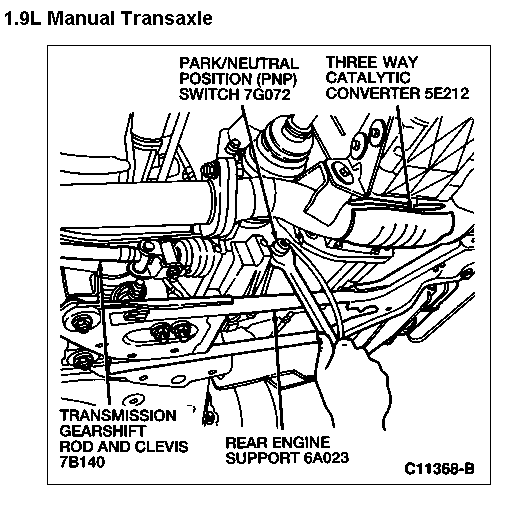 1.9L Manual Transaxle

PARK/NEUTRAL POSITION (PNP) SWITCH 7G072

THREE WAY CATALYTIC CONVERTER 5E212

TRANSMISSION GEARSHIFT ROD AND CLEVIS 7B140

REAR ENGINE SUPPORT 6A023

C11368-B