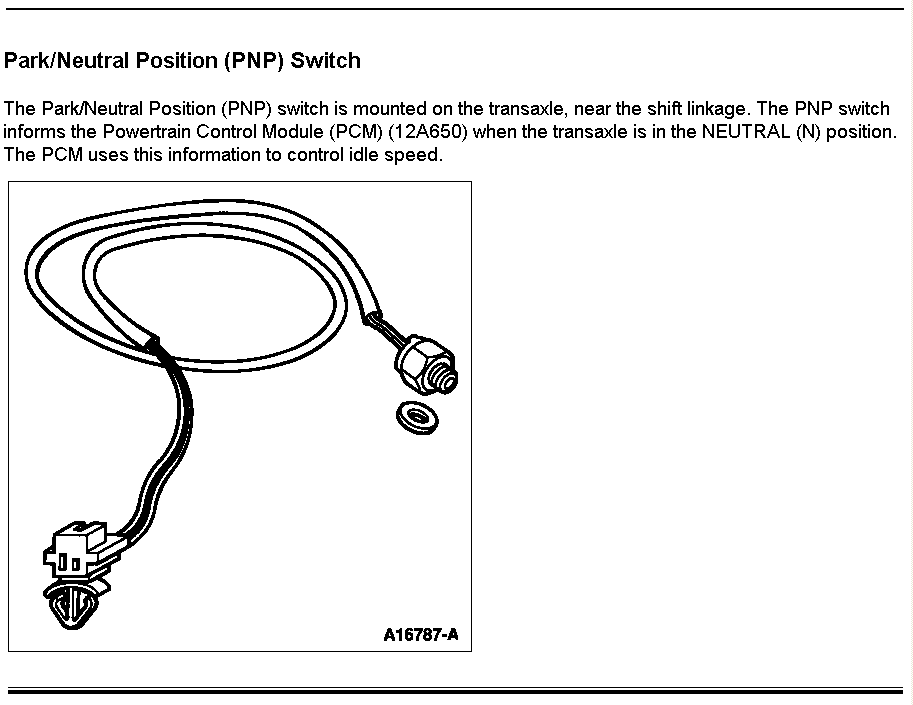 Park/Neutral Position (PNP) Switch

The Park/Neutral Position (PNP) switch is mounted on the transaxle, near the shift linkage. The PNP switch informs the Powertrain Control Module (PCM) (12A650) when the transaxle is in the NEUTRAL (N) position. The PCM uses this information to control idle speed.

A16787-A